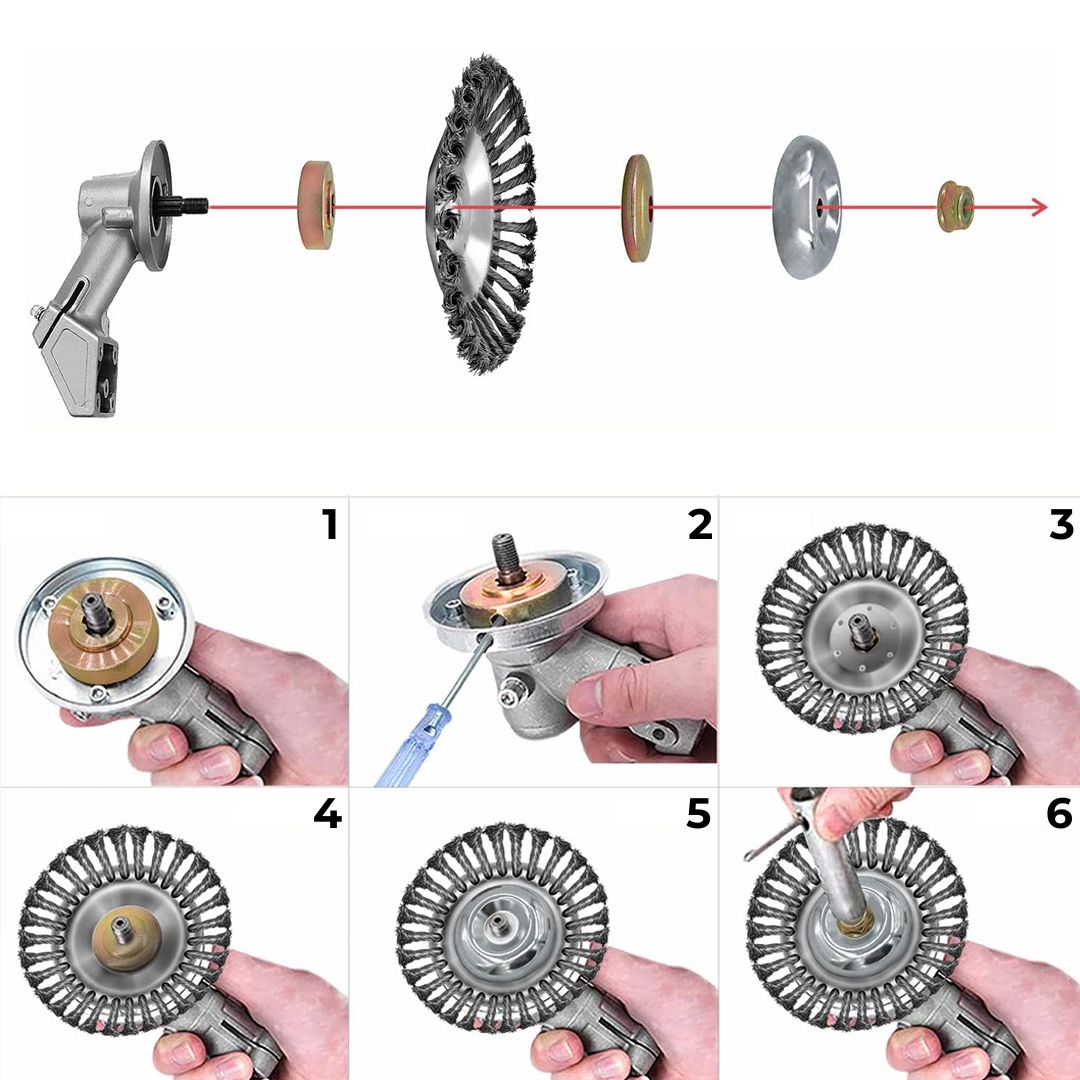 1

2

3

4

5

6